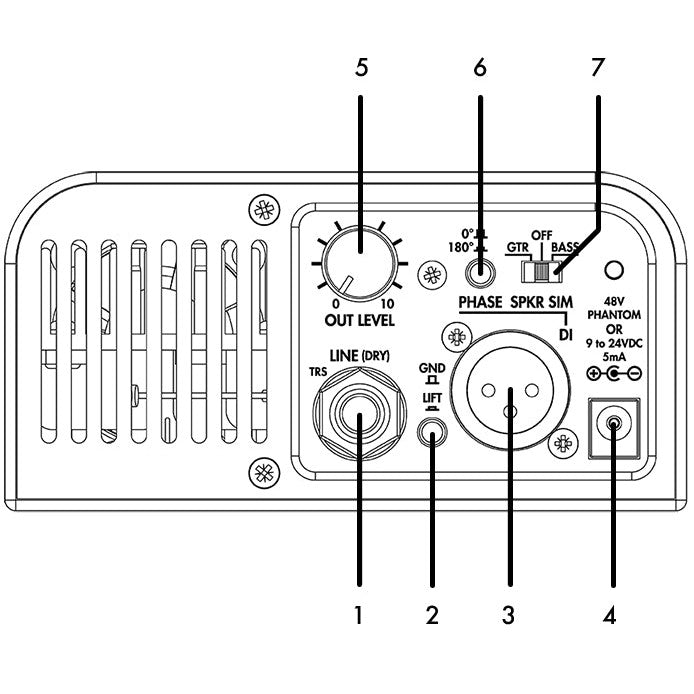 5
6
7
0°
180°
GTR
OFF
BASS
0
10
OUT LEVEL
PHASE SPKR SIM
DI
48V PHANTOM OR 9 to 24VDC 5mA
LINE (DRY)
TRS
GND
LIFT
1
2
3
4