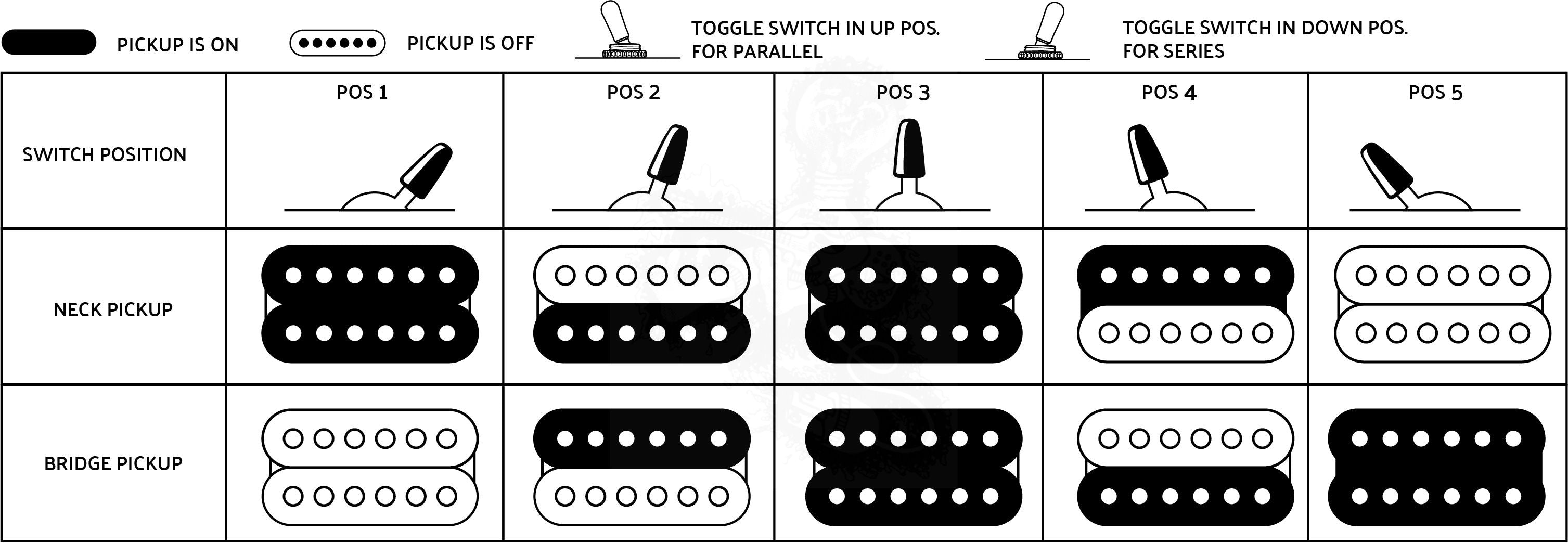 PICKUP IS ON PICKUP IS OFF TOGGLE SWITCH IN UP POS. FOR PARALLEL TOGGLE SWITCH IN DOWN POS. FOR SERIES

| | POS 1 | POS 2 | POS 3 | POS 4 | POS 5 |
|---|---|---|---|---|---|
| SWITCH POSITION | | | | | |
| NECK PICKUP | | | | | |
| BRIDGE PICKUP | | | | | |