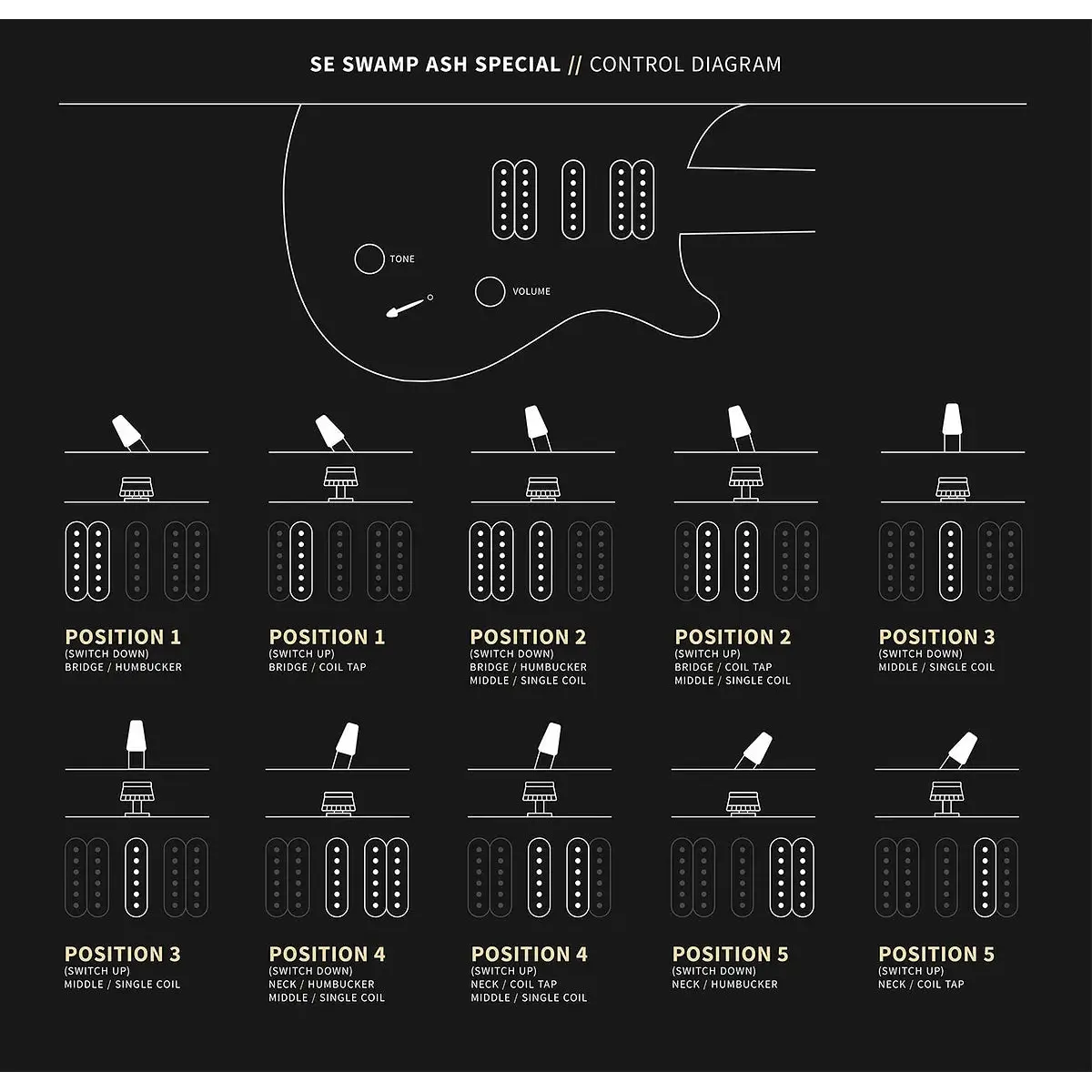 SE SWAMP ASH SPECIAL // CONTROL DIAGRAM

TONE

VOLUME

POSITION 1
(SWITCH DOWN)
BRIDGE / HUMBUCKER

POSITION 1
(SWITCH UP)
BRIDGE / COIL TAP

POSITION 2
(SWITCH DOWN)
BRIDGE / HUMBUCKER
MIDDLE / SINGLE COIL

POSITION 2
(SWITCH UP)
BRIDGE / COIL TAP
MIDDLE / SINGLE COIL

POSITION 3
(SWITCH DOWN)
MIDDLE / SINGLE COIL

POSITION 3
(SWITCH UP)
MIDDLE / SINGLE COIL

POSITION 4
(SWITCH DOWN)
NECK / HUMBUCKER
MIDDLE / SINGLE COIL

POSITION 4
(SWITCH UP)
NECK / COIL TAP
MIDDLE / SINGLE COIL

POSITION 5
(SWITCH DOWN)
NECK / HUMBUCKER

POSITION 5
(SWITCH UP)
NECK / COIL TAP