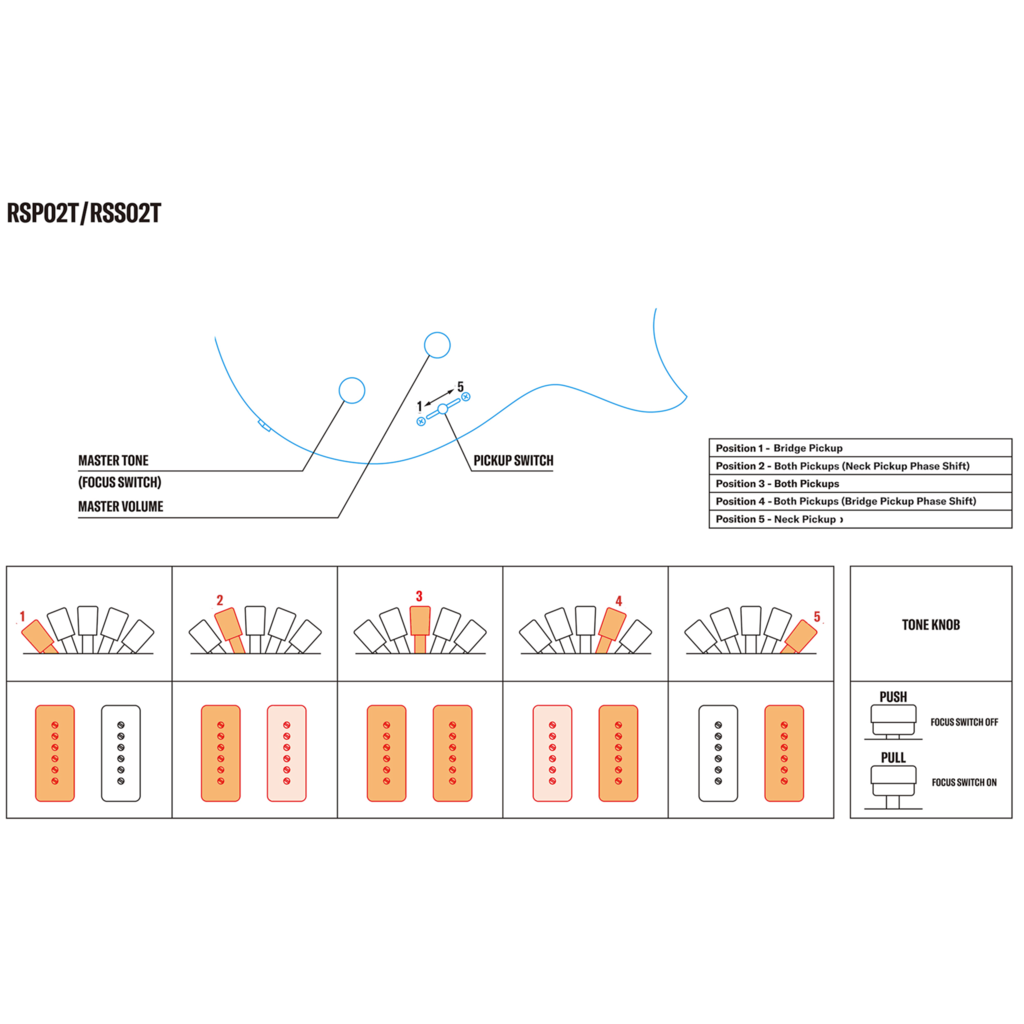 RSP02T/RSS02T

1

5

MASTER TONE
(FOCUS SWITCH)

MASTER VOLUME

PICKUP SWITCH

| Position 1 - Bridge Pickup |
|---|
| Position 2 - Both Pickups (Neck Pickup Phase Shift) |
| Position 3 - Both Pickups |
| Position 4 - Both Pickups (Bridge Pickup Phase Shift) |
| Position 5 - Neck Pickup › |

1

2

3

4

5

TONE KNOB

PUSH
FOCUS SWITCH OFF

PULL
FOCUS SWITCH ON