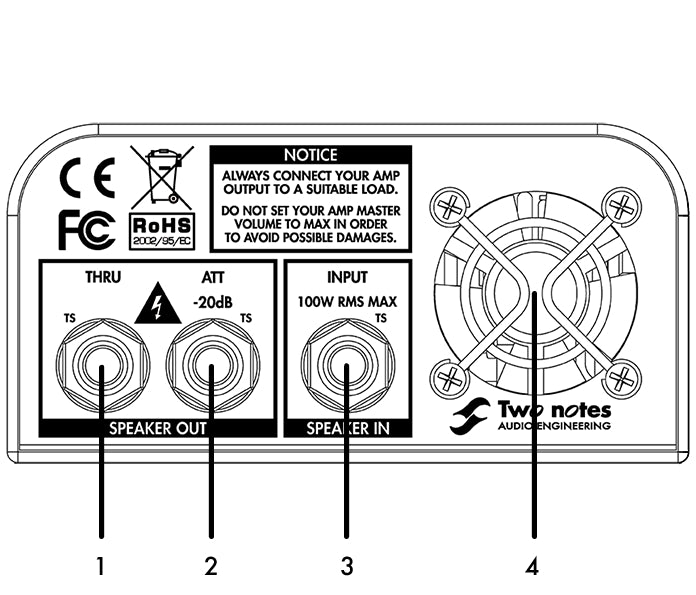 CE

FC

RoHS
2002/95/EC

NOTICE

ALWAYS CONNECT YOUR AMP OUTPUT TO A SUITABLE LOAD.

DO NOT SET YOUR AMP MASTER VOLUME TO MAX IN ORDER TO AVOID POSSIBLE DAMAGES.

THRU

TS

ATT
-20dB

TS

SPEAKER OUT

INPUT
100W RMS MAX

TS

SPEAKER IN

Two notes
AUDIO ENGINEERING

1

2

3

4