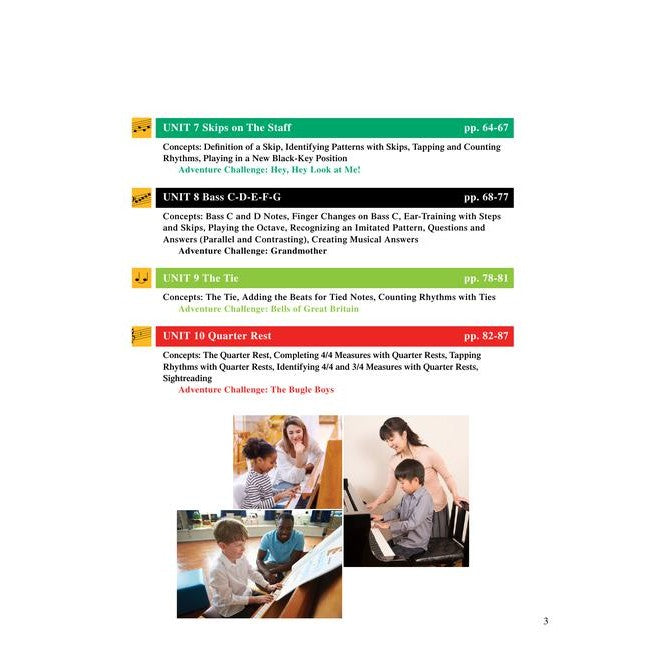 UNIT 7 Skips on The Staff pp. 64-67

Concepts: Definition of a Skip, Identifying Patterns with Skips, Tapping and Counting Rhythms, Playing in a New Black-Key Position
Adventure Challenge: Hey, Hey Look at Me!

UNIT 8 Bass C-D-E-F-G pp. 68-77

Concepts: Bass C and D Notes, Finger Changes on Bass C, Ear-Training with Steps and Skips, Playing the Octave, Recognizing an Imitated Pattern, Questions and Answers (Parallel and Contrasting), Creating Musical Answers
Adventure Challenge: Grandmother

UNIT 9 The Tie pp. 78-81

Concepts: The Tie, Adding the Beats for Tied Notes, Counting Rhythms with Ties
Adventure Challenge: Bells of Great Britain

UNIT 10 Quarter Rest pp. 82-87

Concepts: The Quarter Rest, Completing 4/4 Measures with Quarter Rests, Tapping Rhythms with Quarter Rests, Identifying 4/4 and 3/4 Measures with Quarter Rests, Sightreading
Adventure Challenge: The Bugle Boys

3