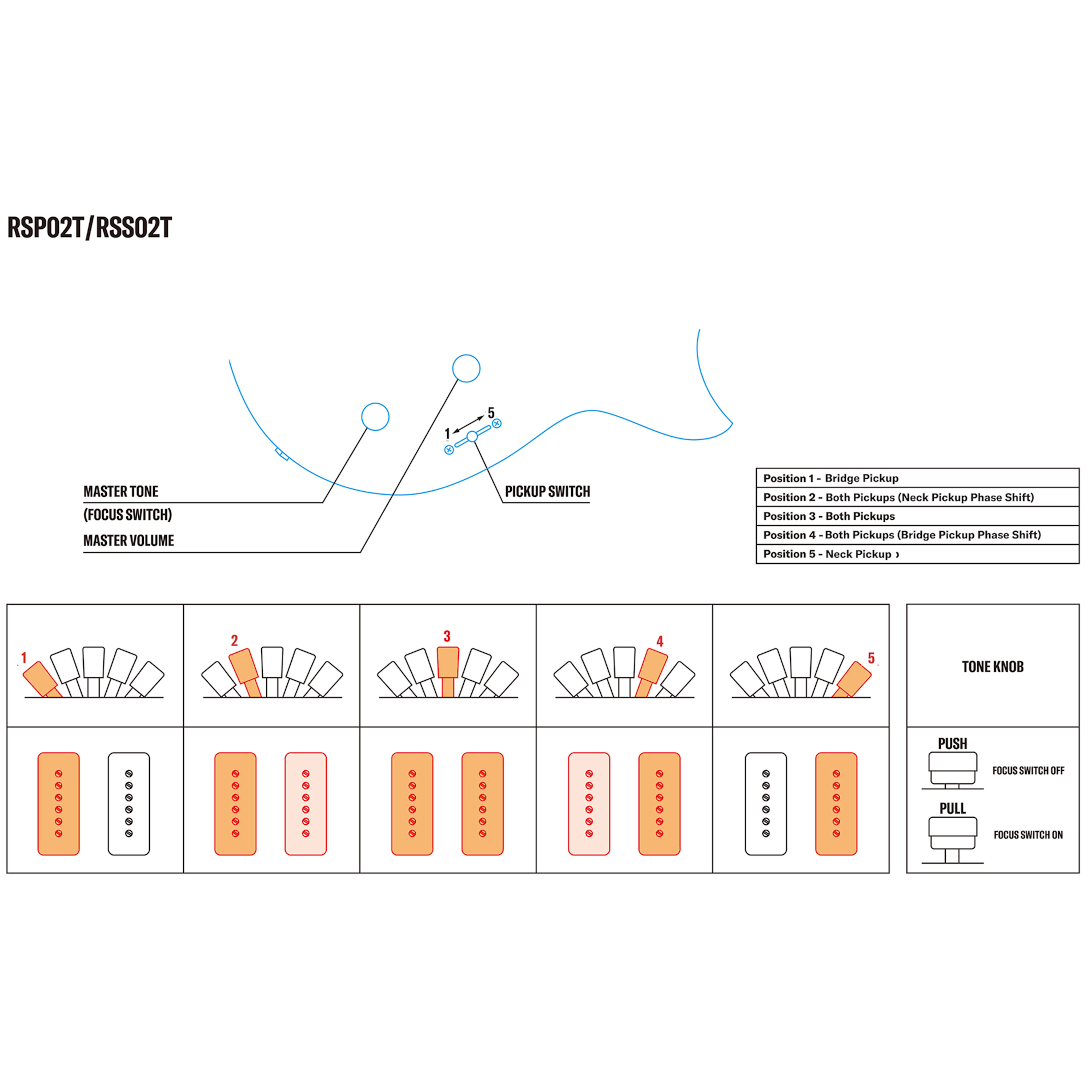 RSP02T/RSS02T

1 5

MASTER TONE
(FOCUS SWITCH)

MASTER VOLUME

PICKUP SWITCH

| Position 1 - Bridge Pickup |
|---|
| Position 2 - Both Pickups (Neck Pickup Phase Shift) |
| Position 3 - Both Pickups |
| Position 4 - Both Pickups (Bridge Pickup Phase Shift) |
| Position 5 - Neck Pickup › |

1 2 3 4 5

TONE KNOB

PUSH
FOCUS SWITCH OFF

PULL
FOCUS SWITCH ON