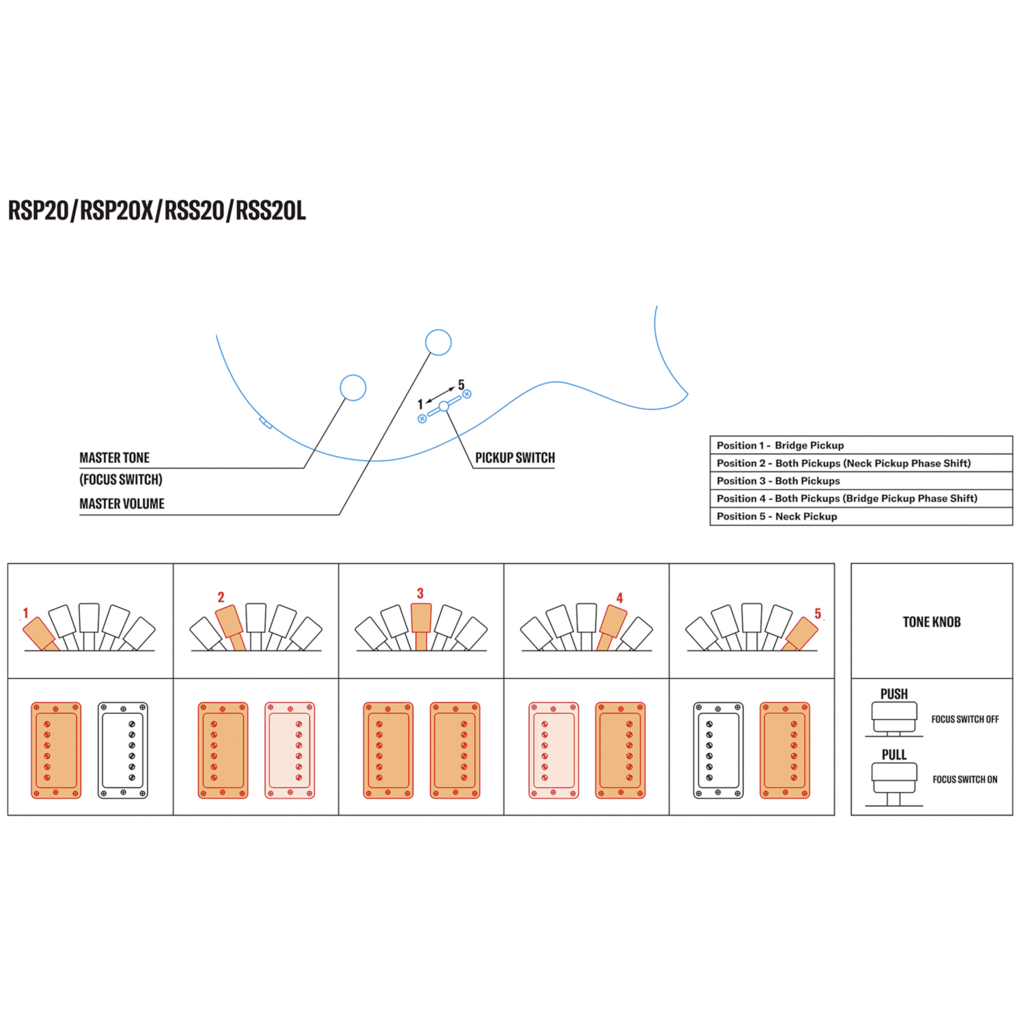 RSP20/RSP20X/RSS20/RSS20L

1 5

MASTER TONE
(FOCUS SWITCH)
MASTER VOLUME

PICKUP SWITCH

| Position 1 - Bridge Pickup |
|---|
| Position 2 - Both Pickups (Neck Pickup Phase Shift) |
| Position 3 - Both Pickups |
| Position 4 - Both Pickups (Bridge Pickup Phase Shift) |
| Position 5 - Neck Pickup |

1

2

3

4

5

TONE KNOB

PUSH
FOCUS SWITCH OFF

PULL
FOCUS SWITCH ON